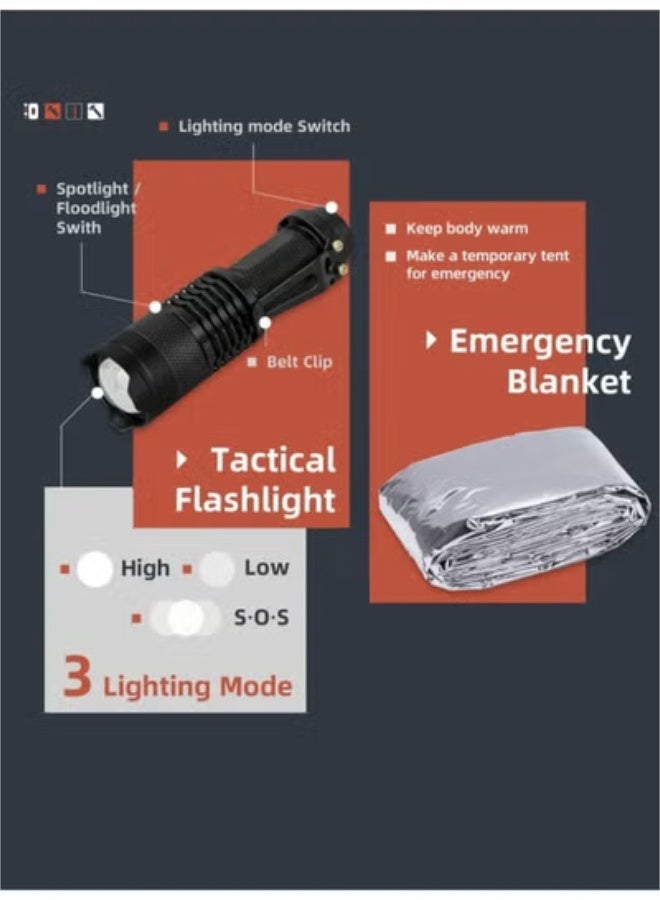 Lighting mode Switch

Spotlight / Floodlight Swith

Belt Clip

Tactical Flashlight

High Low

S·O·S

3 Lighting Mode

Keep body warm

Make a temporary tent for emergency

Emergency Blanket